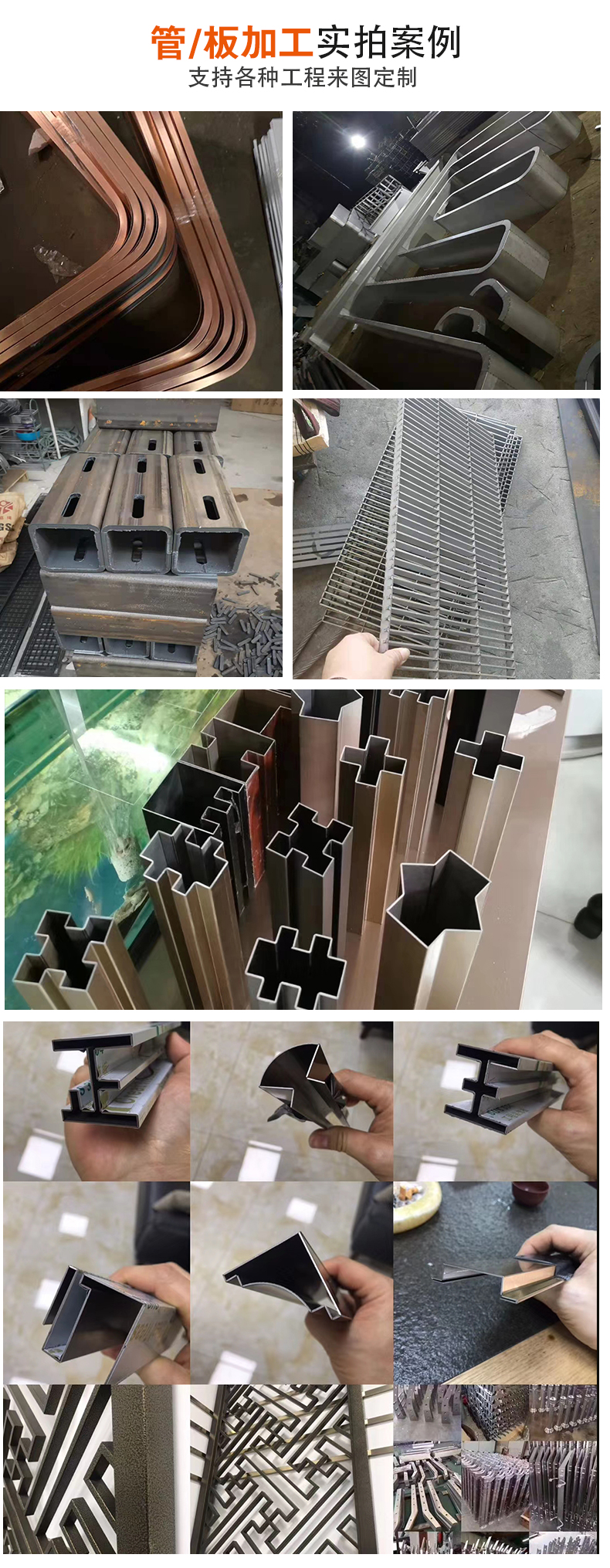 管/板加工实拍案例
支持各种工程来图定制